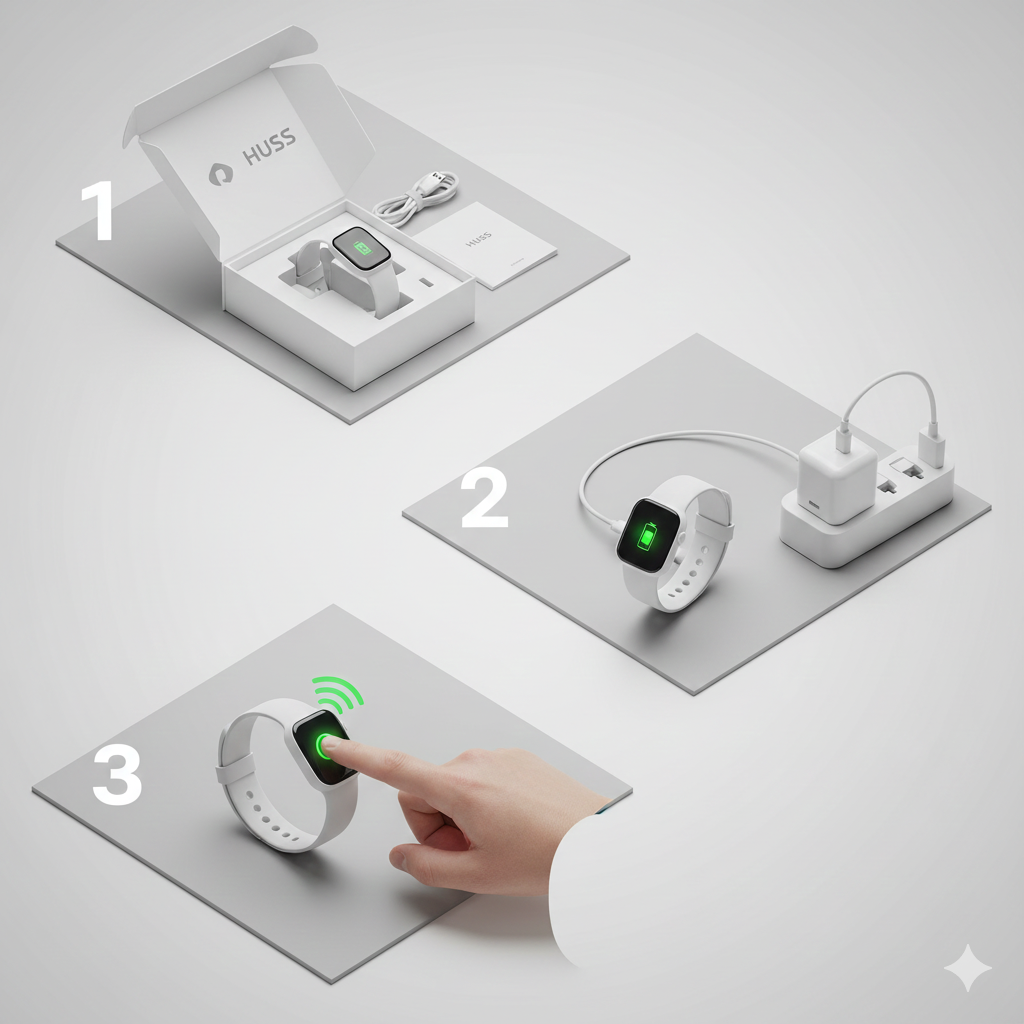 1

HUSS

HUSS

2

3